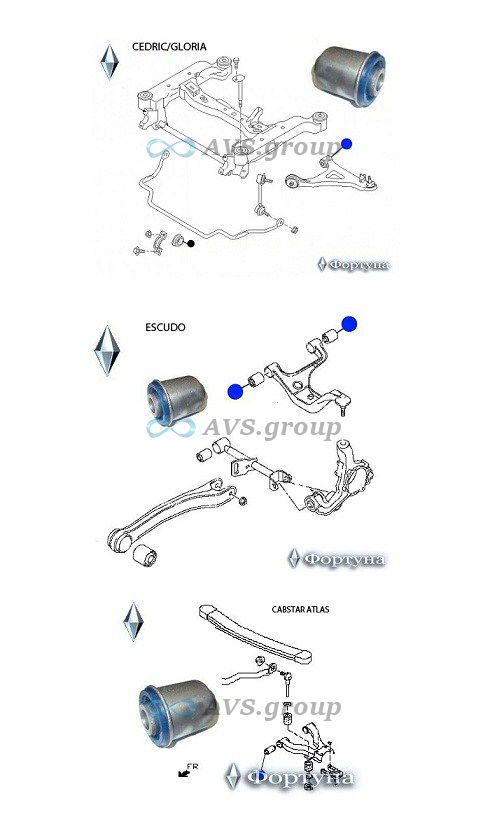 CEDRIC/GLORIA

AVS.group

Фортуна

ESCUDO

AVS.group

Фортуна

CABSTAR ATLAS

AVS.group

FR

Фортуна